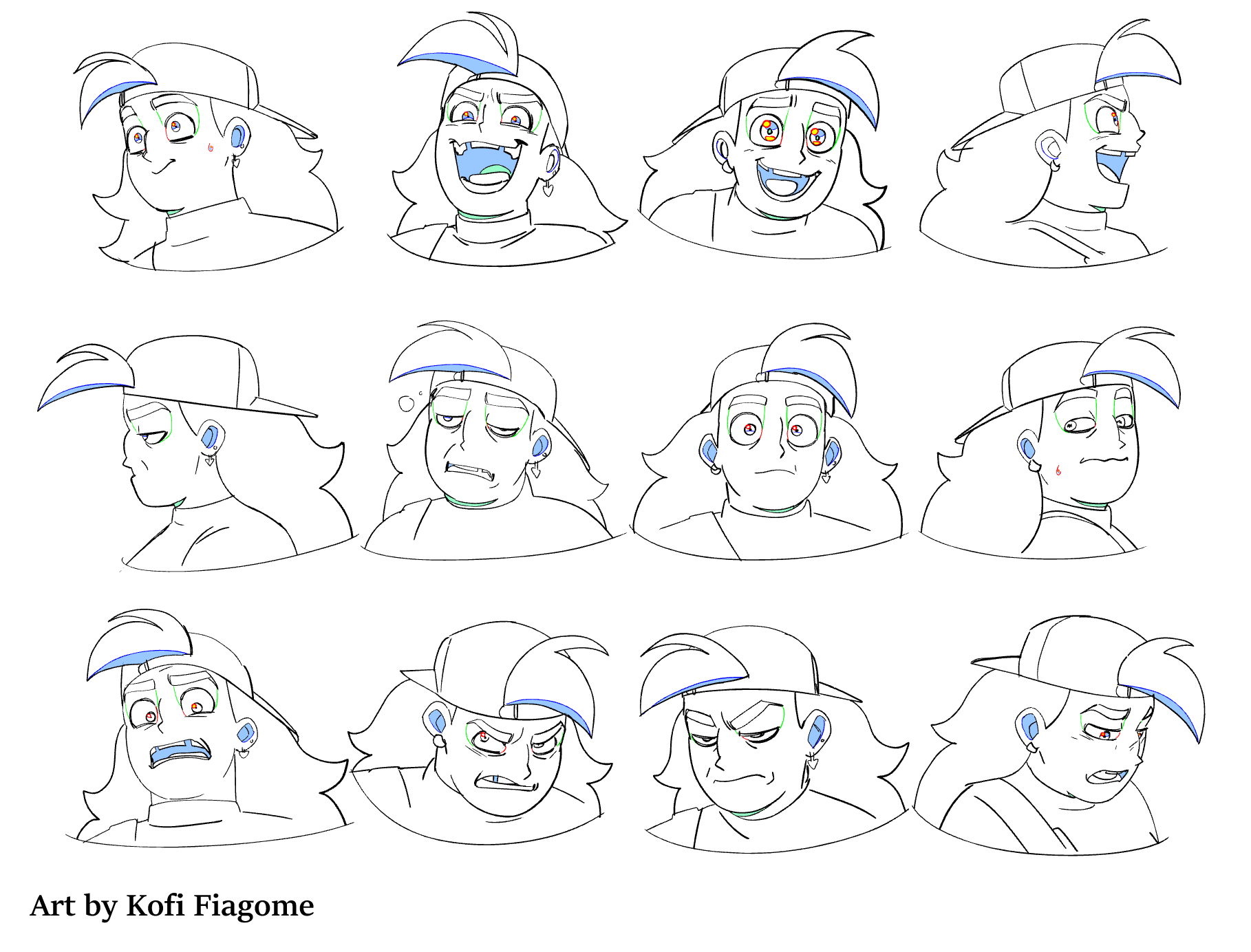 Art by Kofi Fiagome