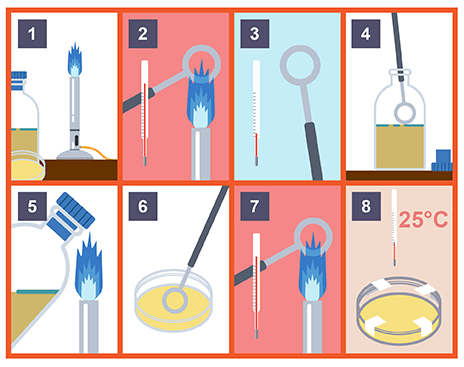 1

2

3

4

5

6

7

8

25°C