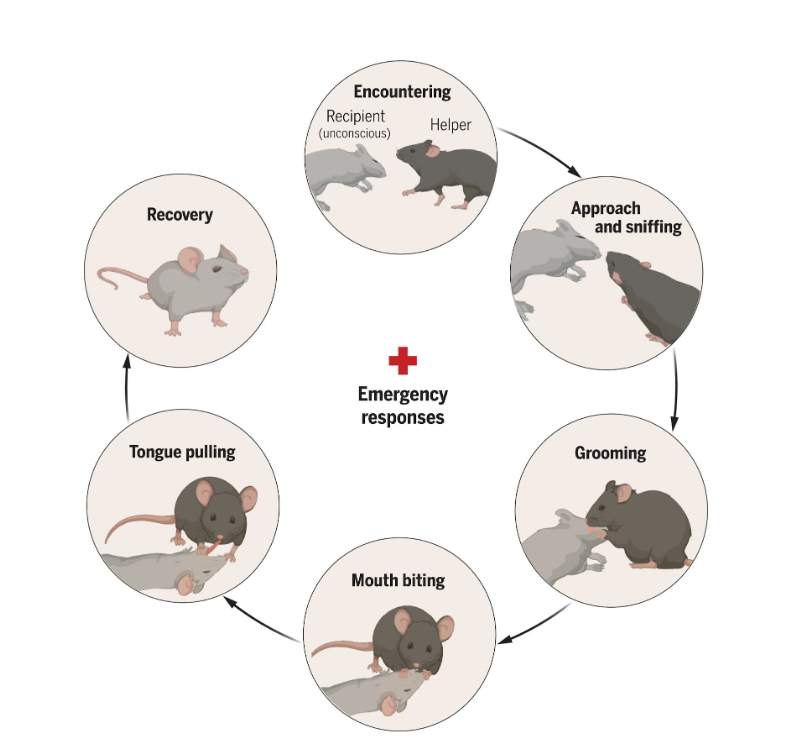 Encountering
Recipient (unconscious)
Helper

Approach and sniffing

Grooming

Mouth biting

Tongue pulling

Recovery

Emergency responses