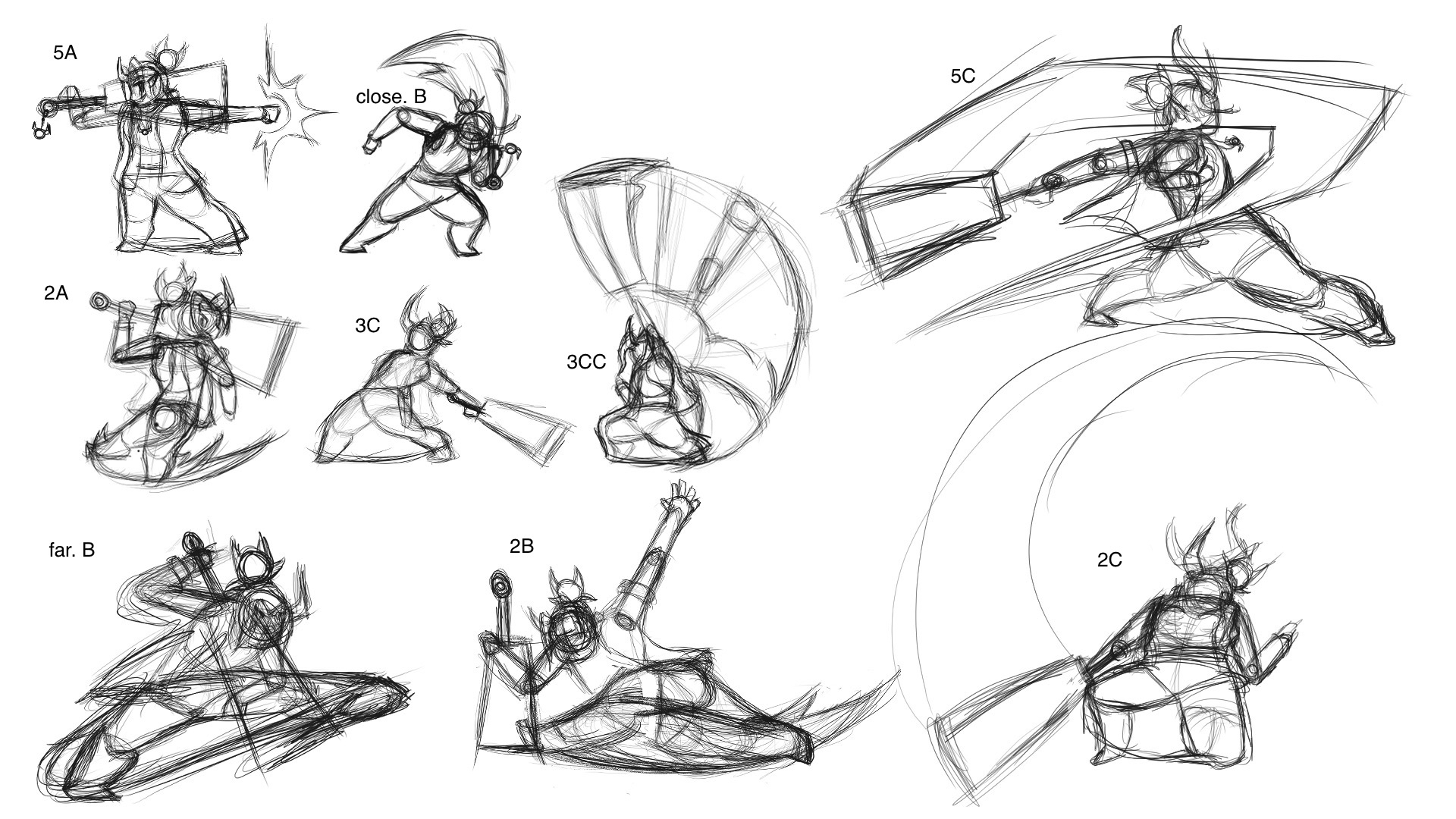 5A

close. B

5C

2A

3C

3CC

far. B

2B

2C