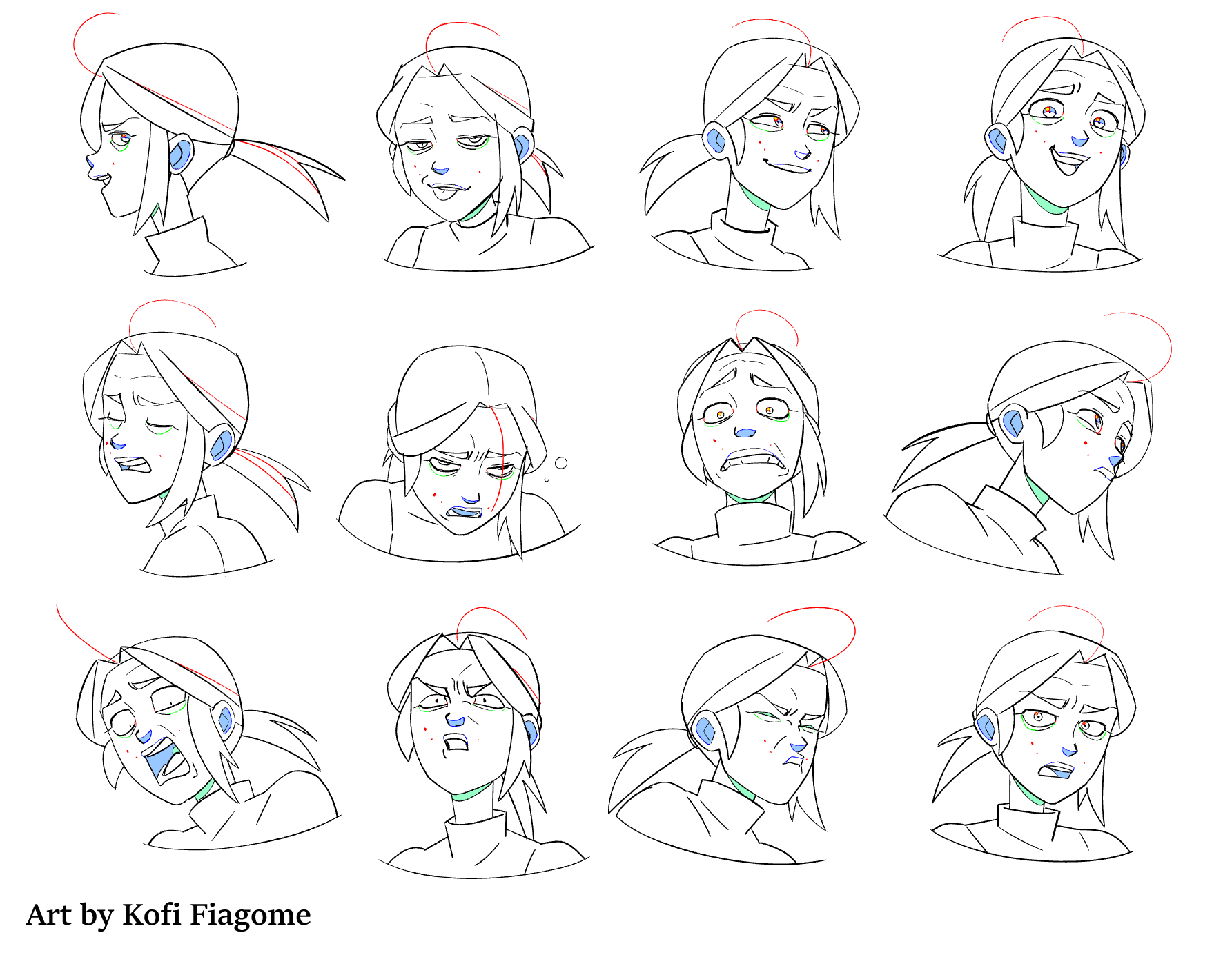 Art by Kofi Fiagome