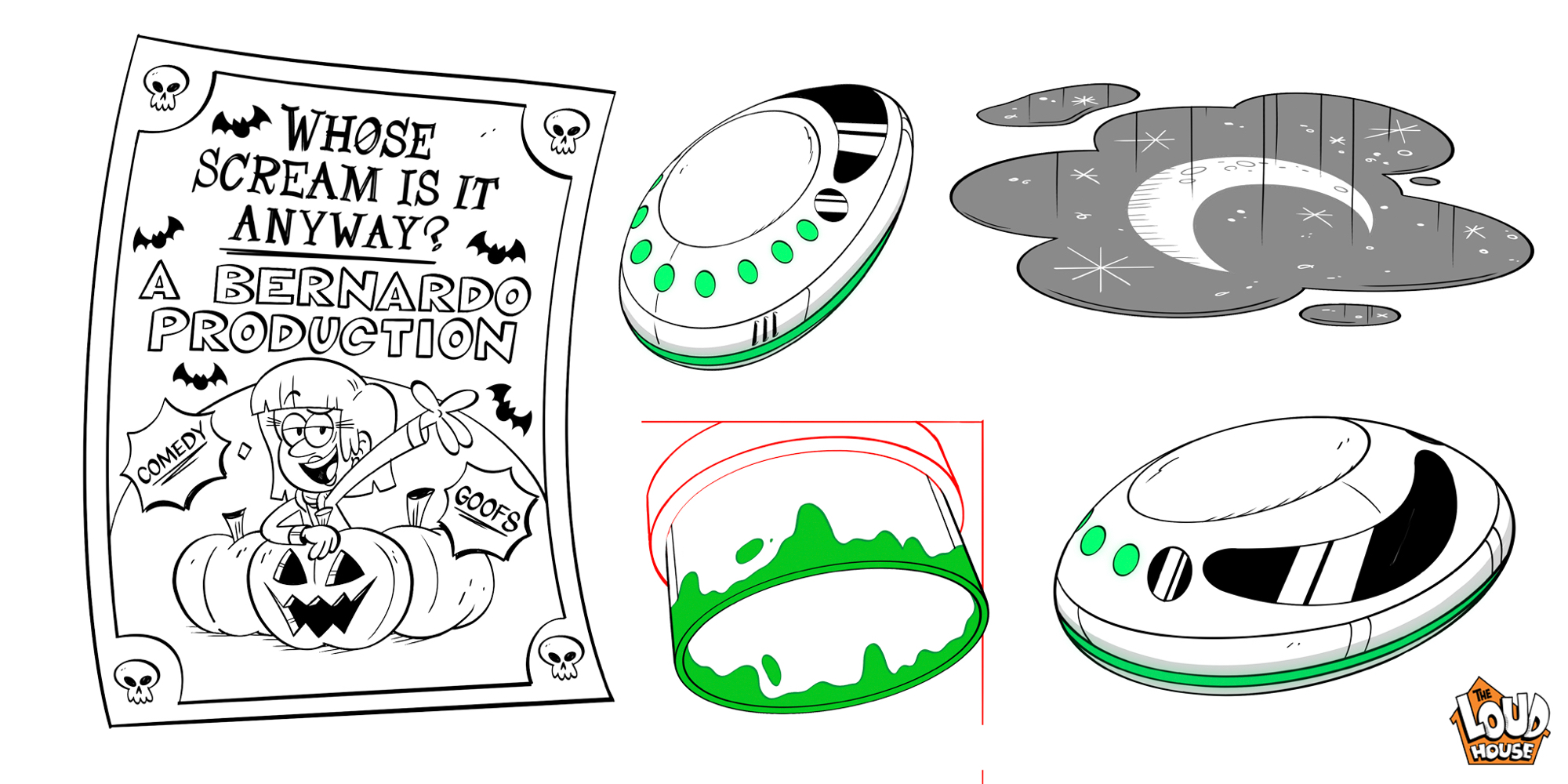 WHOSE SCREAM IS IT ANYWAY?

A BERNARDO PRODUCTION

COMEDY

GOOFS

THE LOUD HOUSE