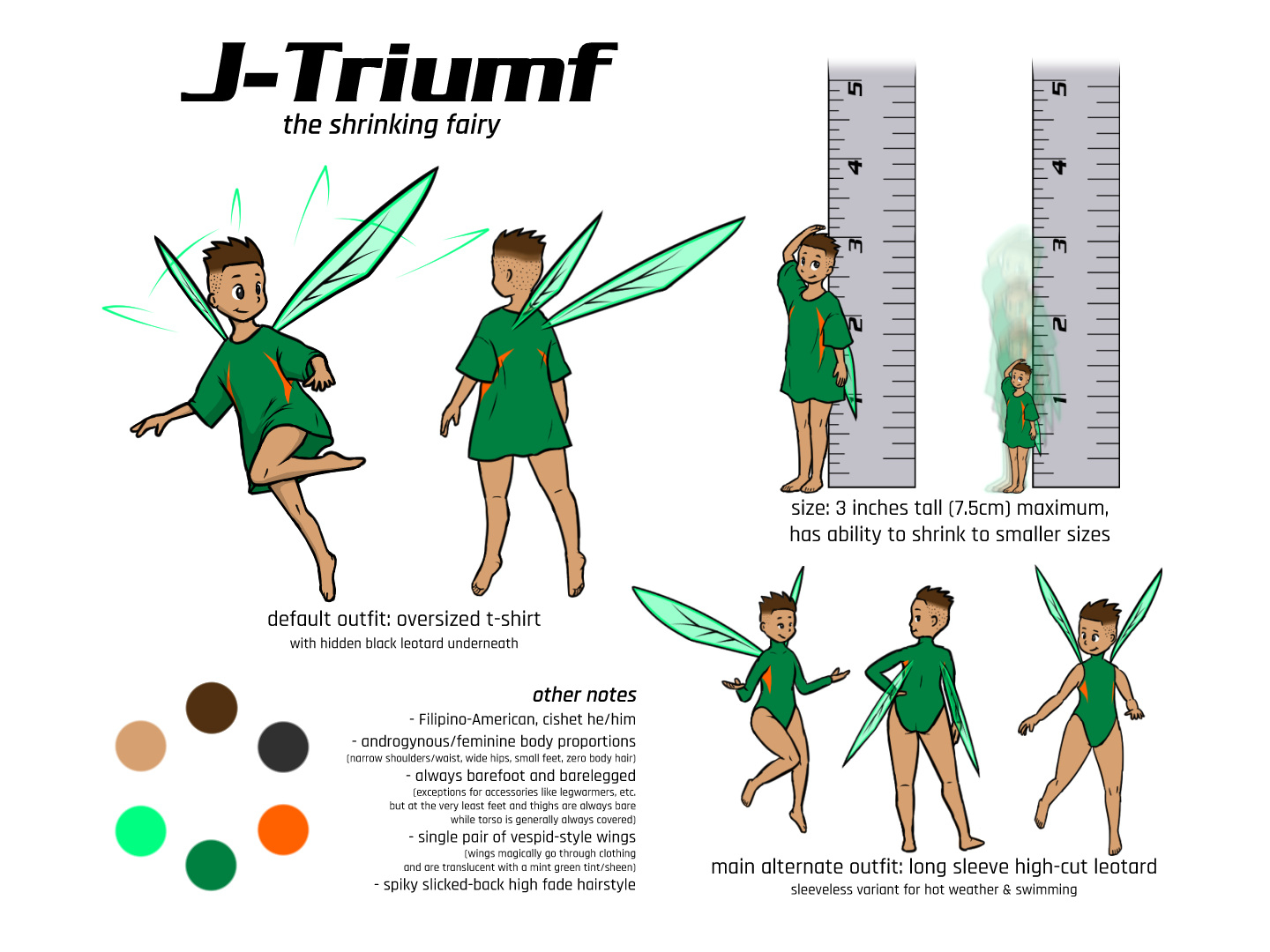 J-Triumf
the shrinking fairy

5
4
3
2
1

5
4
3
2
1

size: 3 inches tall (7.5cm) maximum, has ability to shrink to smaller sizes

default outfit: oversized t-shirt
with hidden black leotard underneath

other notes
- Filipino-American, cishet he/him
- androgynous/feminine body proportions
(narrow shoulders/waist, wide hips, small feet, zero body hair)
- always barefoot and barelegged
(exceptions for accessories like legwarmers, etc. but at the very least feet and thighs are always bare while torso is generally always covered)
- single pair of vespid-style wings
(wings magically go through clothing and are translucent with a mint green tint/sheen)
- spiky slicked-back high fade hairstyle

main alternate outfit: long sleeve high-cut leotard
sleeveless variant for hot weather & swimming