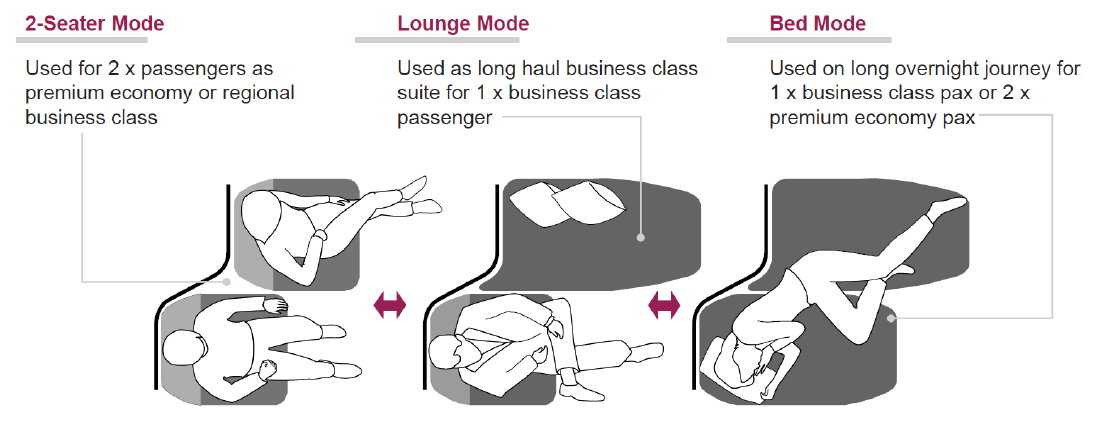 2-Seater Mode

Used for 2 x passengers as premium economy or regional business class

Lounge Mode

Used as long haul business class suite for 1 x business class passenger

Bed Mode

Used on long overnight journey for 1 x business class pax or 2 x premium economy pax