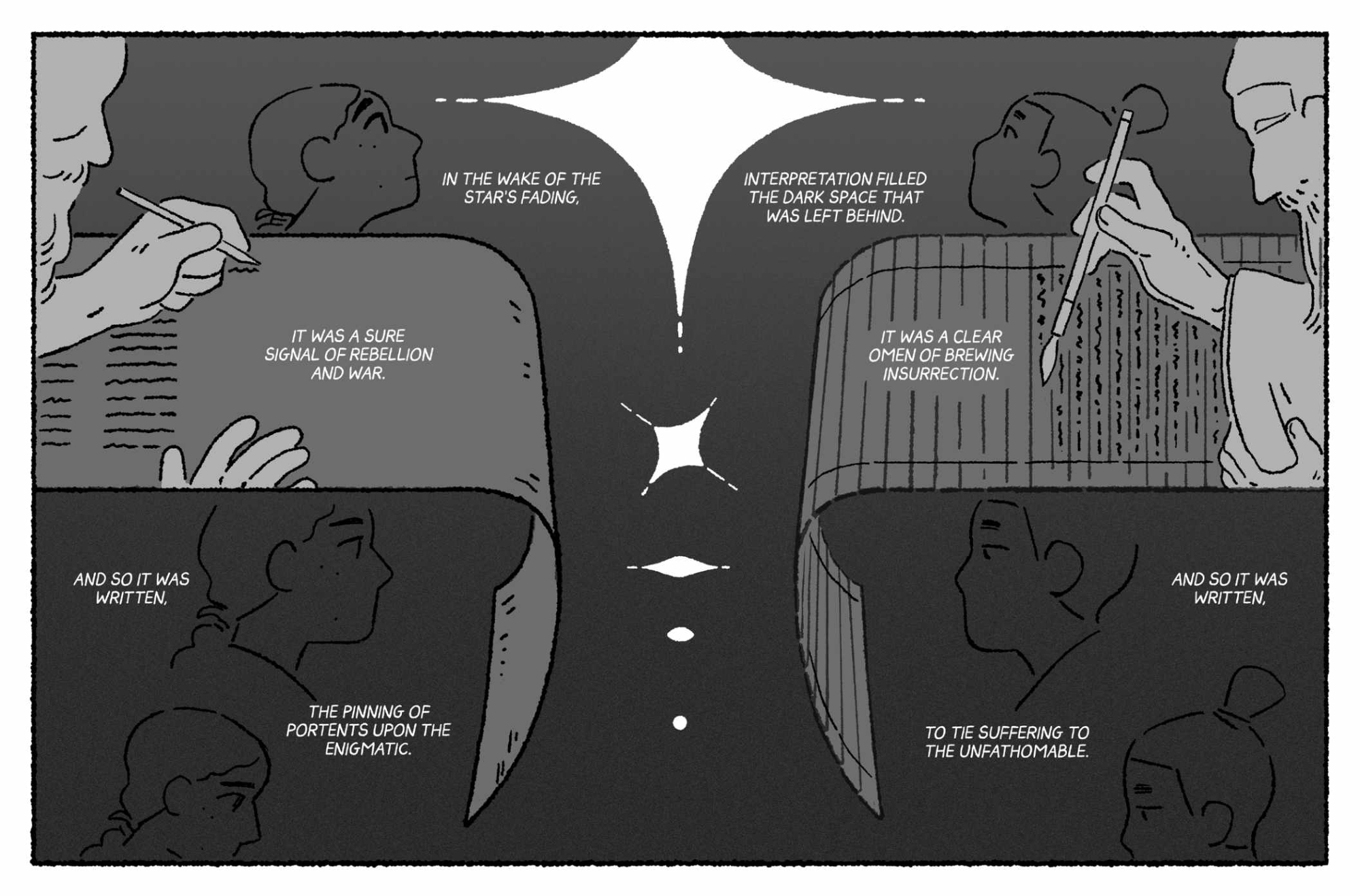 IN THE WAKE OF THE STAR'S FADING,

INTERPRETATION FILLED THE DARK SPACE THAT WAS LEFT BEHIND.

IT WAS A SURE SIGNAL OF REBELLION AND WAR.

IT WAS A CLEAR OMEN OF BREWING INSURRECTION.

AND SO IT WAS WRITTEN,

AND SO IT WAS WRITTEN,

THE PINNING OF PORTENTS UPON THE ENIGMATIC.

TO TIE SUFFERING TO THE UNFATHOMABLE.