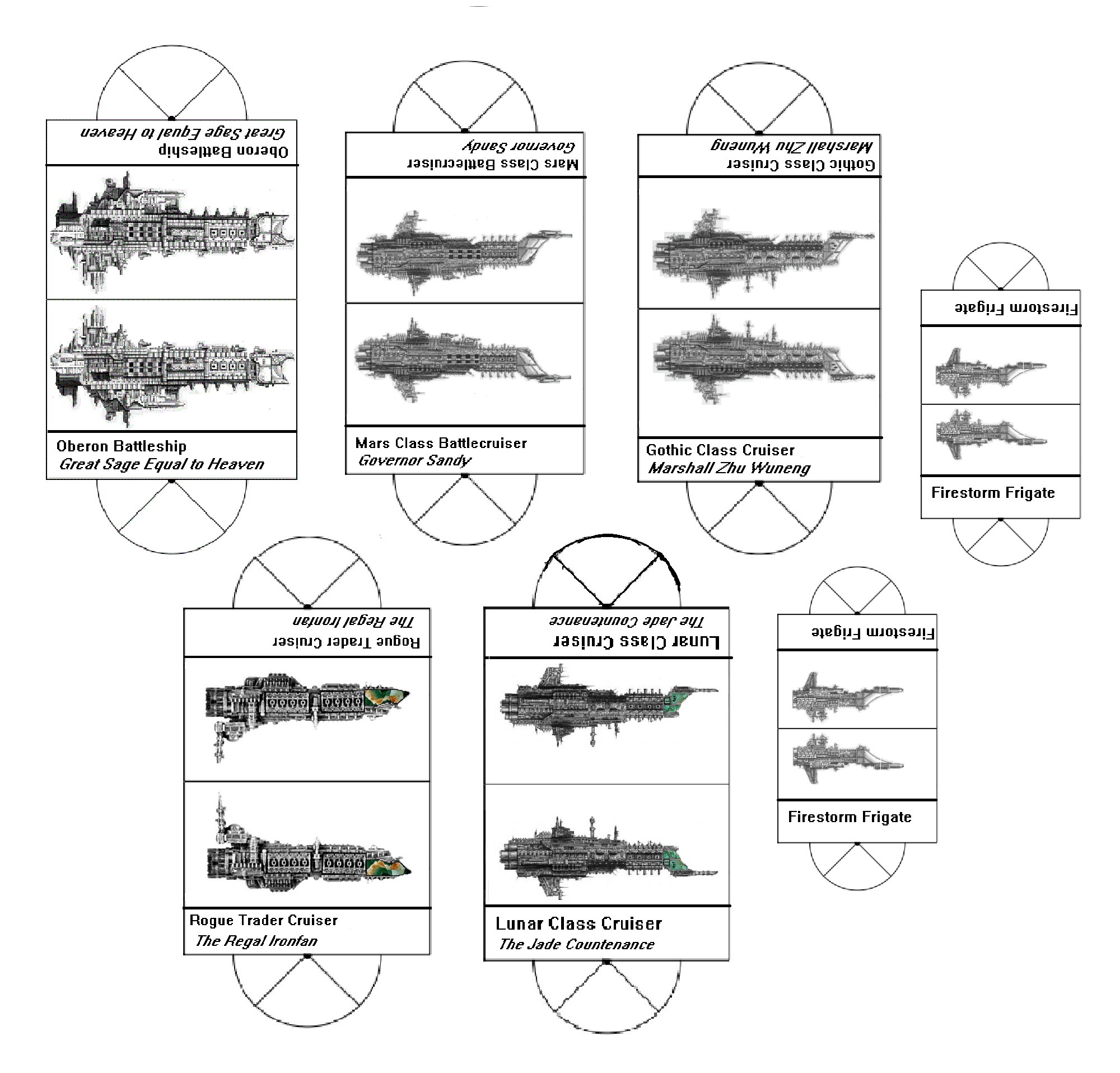 Oberon Battleship
Great Sage Equal to Heaven

Oberon Battleship
Great Sage Equal to Heaven

Mars Class Battlecruiser
Governor Sandy

Mars Class Battlecruiser
Governor Sandy

Gothic Class Cruiser
Marshall Zhu Wuneng

Gothic Class Cruiser
Marshall Zhu Wuneng

Firestorm Frigate

Firestorm Frigate

Rogue Trader Cruiser
The Regal Ironfan

Rogue Trader Cruiser
The Regal Ironfan

Lunar Class Cruiser
The Jade Countenance

Lunar Class Cruiser
The Jade Countenance

Firestorm Frigate

Firestorm Frigate